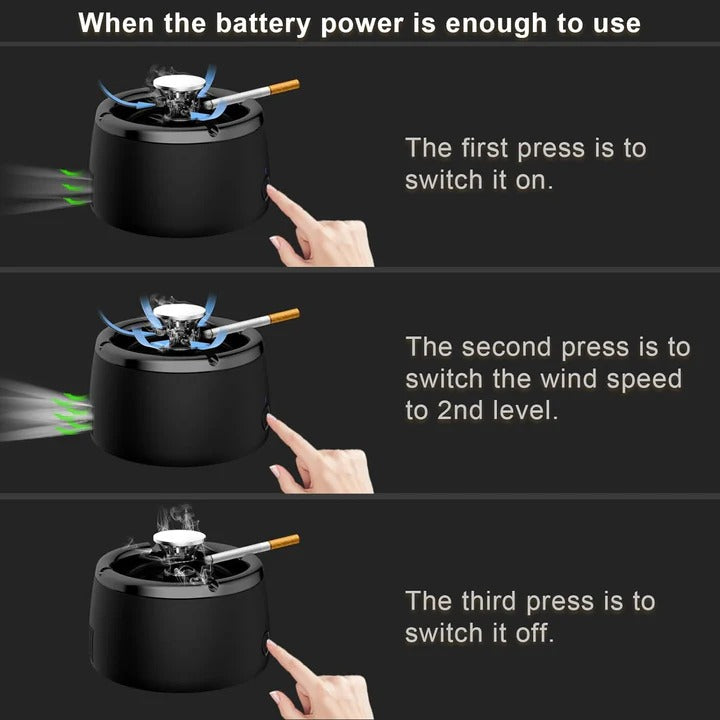 When the battery power is enough to use

The first press is to switch it on.

The second press is to switch the wind speed to 2nd level.

The third press is to switch it off.