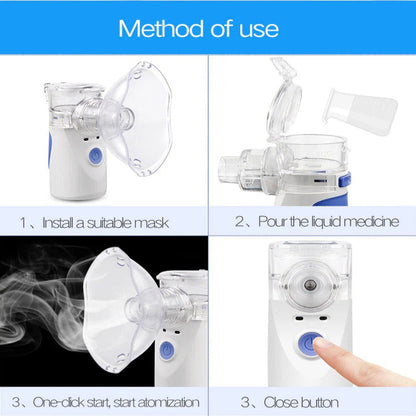 Method of use

1、Install a suitable mask

2、Pour the liquid medicine

3、One-click start, start atomization

3、Close button