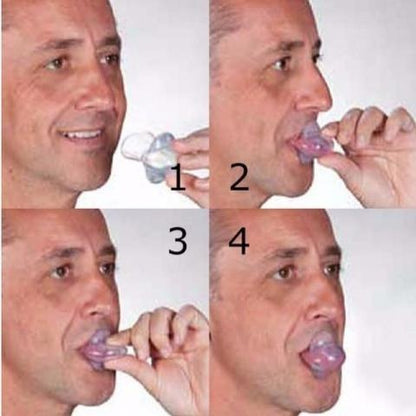 1 2
3 4