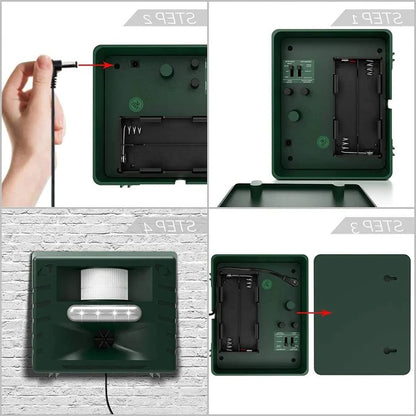 STEP 2

STEP 1

STEP 4

STEP 3