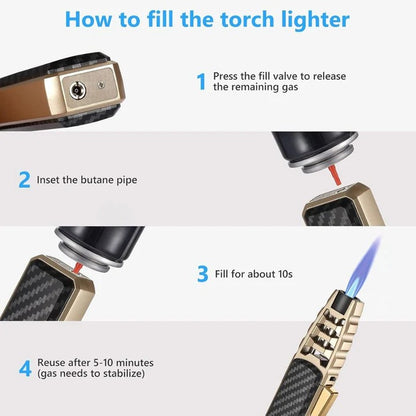 How to fill the torch lighter

1 Press the fill valve to release the remaining gas

2 Inset the butane pipe

3 Fill for about 10s

4 Reuse after 5-10 minutes (gas needs to stabilize)