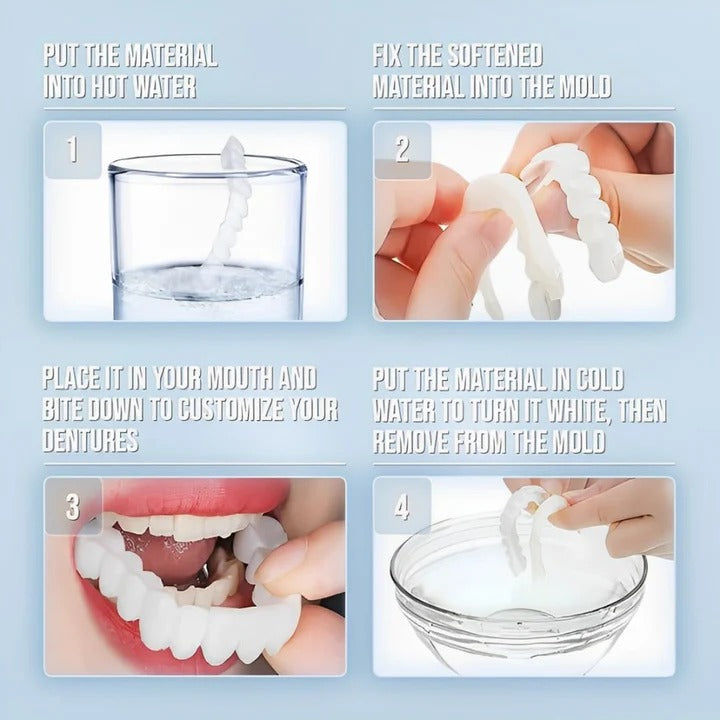 PUT THE MATERIAL INTO HOT WATER

1

FIX THE SOFTENED MATERIAL INTO THE MOLD

2

PLACE IT IN YOUR MOUTH AND BITE DOWN TO CUSTOMIZE YOUR DENTURES

3

PUT THE MATERIAL IN COLD WATER TO TURN IT WHITE, THEN REMOVE FROM THE MOLD

4