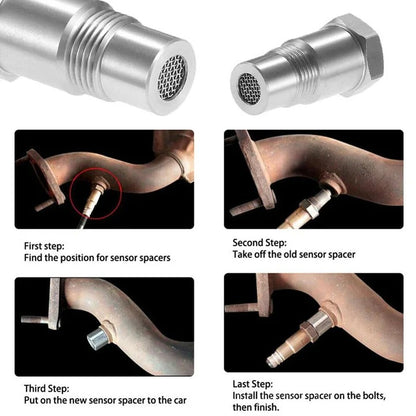 First step:
Find the position for sensor spacers

Second Step:
Take off the old sensor spacer

Third Step:
Put on the new sensor spacer to the car

Last Step:
Install the sensor spacer on the bolts, then finish.