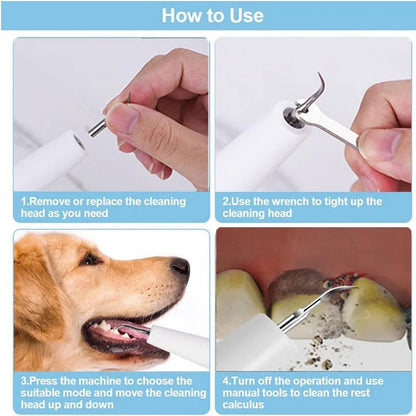 How to Use

1.Remove or replace the cleaning head as you need

2.Use the wrench to tight up the cleaning head

3.Press the machine to choose the suitable mode and move the cleaning head up and down

4.Turn off the operation and use manual tools to clean the rest calculus