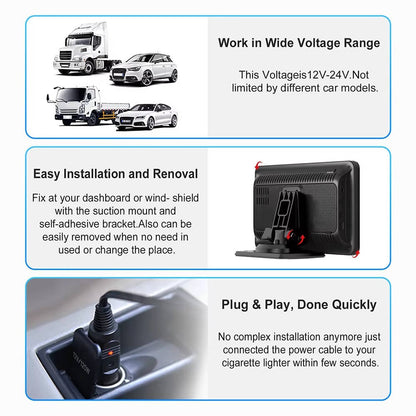 Work in Wide Voltage Range

This Voltageis12V-24V.Not limited by different car models.

Easy Installation and Renoval

Fix at your dashboard or wind- shield with the suction mount and self-adhesive bracket.Also can be easily removed when no need in used or change the place.

Plug & Play, Done Quickly

No complex installation anymore just connected the power cable to your cigarette lighter within few seconds.