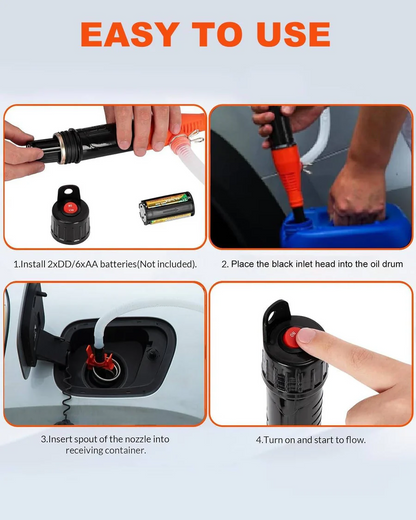 EASY TO USE

1.Install 2xDD/6xAA batteries(Not included).

2. Place the black inlet head into the oil drum

3.Insert spout of the nozzle into receiving container.

4.Turn on and start to flow.