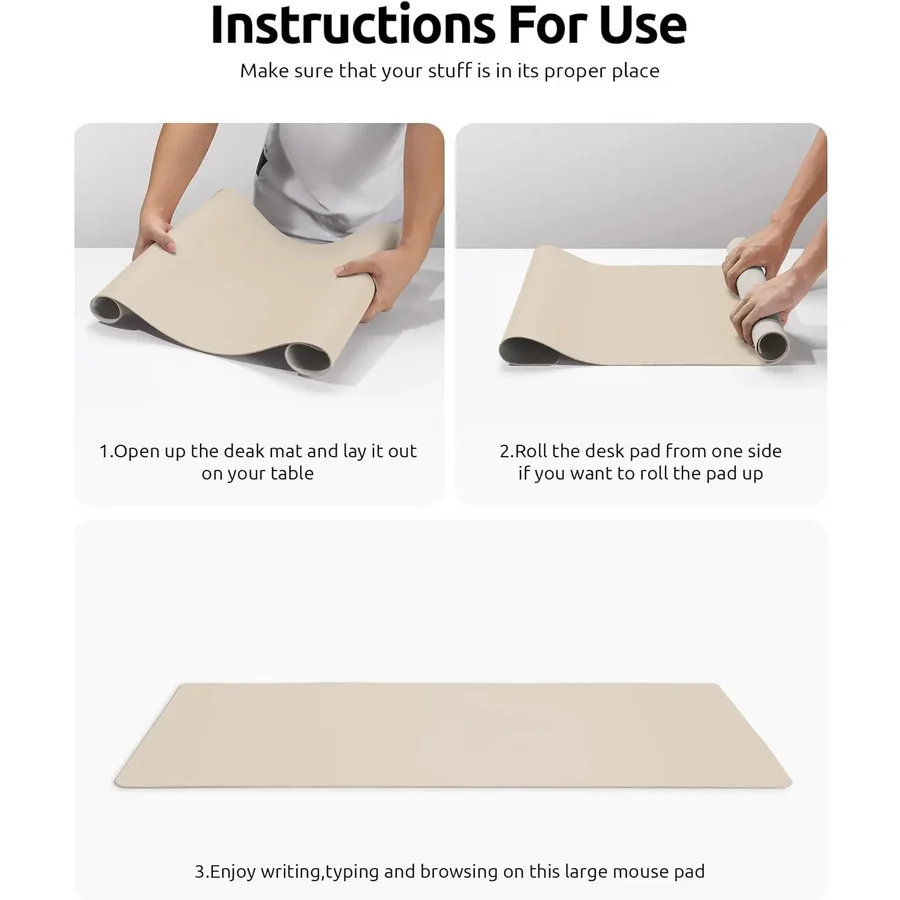 Instructions For Use

Make sure that your stuff is in its proper place

1.Open up the deak mat and lay it out on your table

2.Roll the desk pad from one side if you want to roll the pad up

3.Enjoy writing,typing and browsing on this large mouse pad