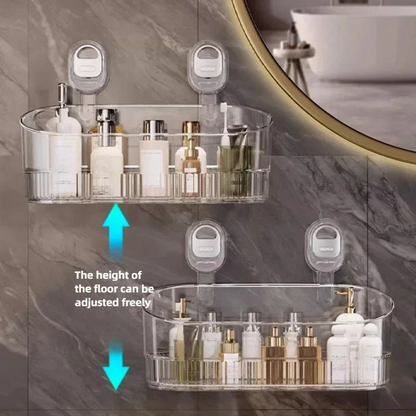 The height of the floor can be adjusted freely