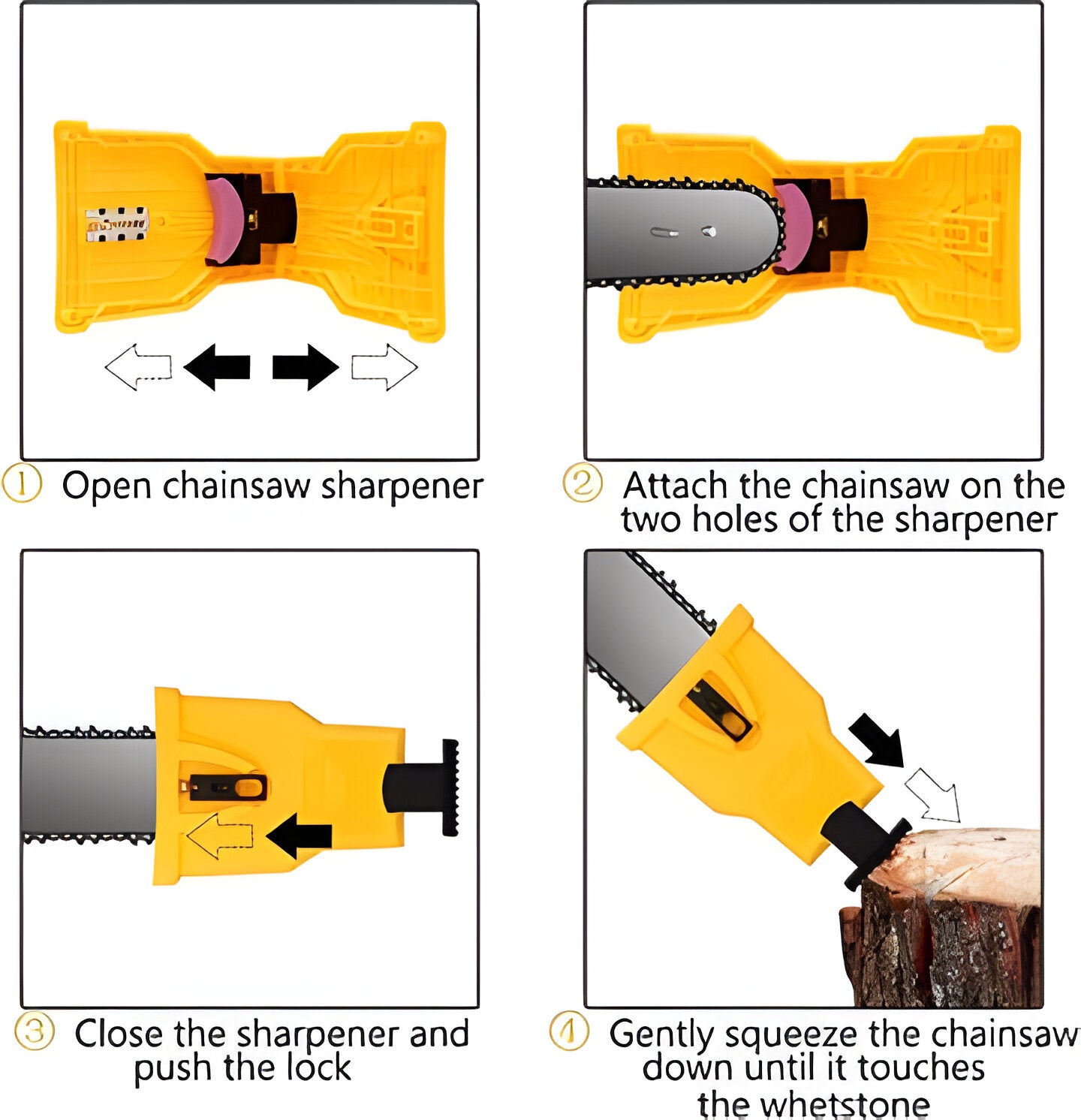 ① Open chainsaw sharpener

② Attach the chainsaw on the two holes of the sharpener

③ Close the sharpener and push the lock

④ Gently squeeze the chainsaw down until it touches the whetstone