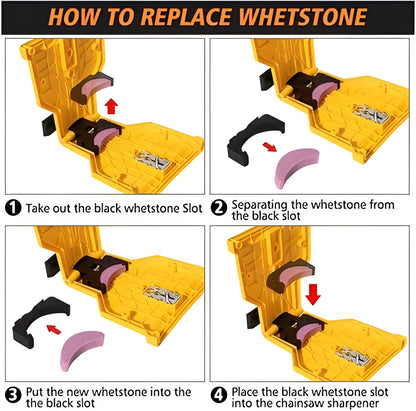 HOW TO REPLACE WHETSTONE

1 Take out the black whetstone Slot

2 Separating the whetstone from the black slot

3 Put the new whetstone into the the black slot

4 Place the black whetstone slot into the chainsaw sharpener