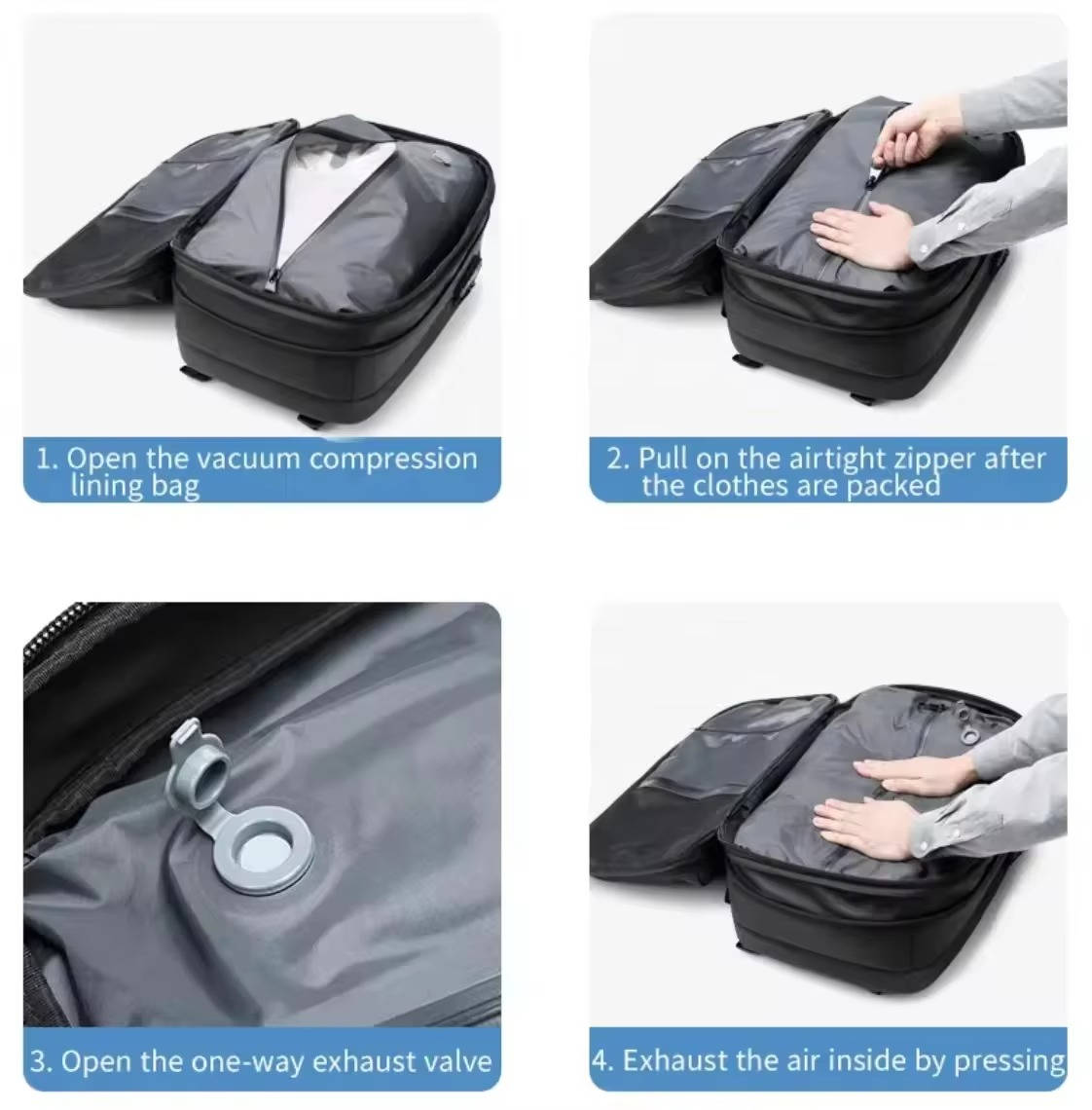 1. Open the vacuum compression lining bag

2. Pull on the airtight zipper after the clothes are packed

3. Open the one-way exhaust valve

4. Exhaust the air inside by pressing