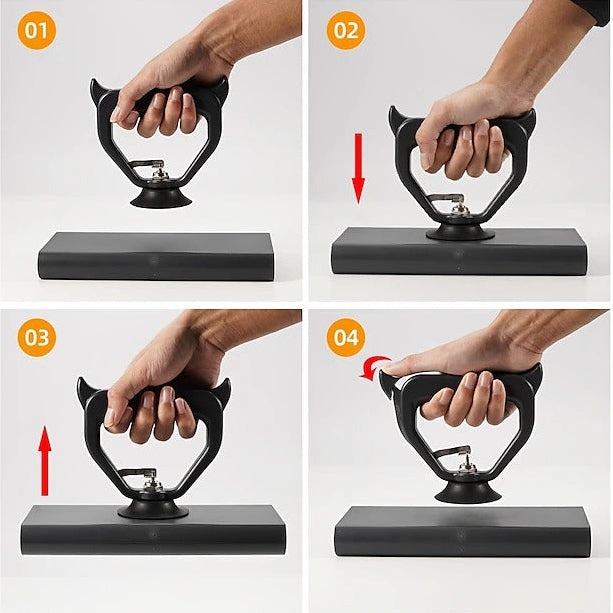 01

02

03

04