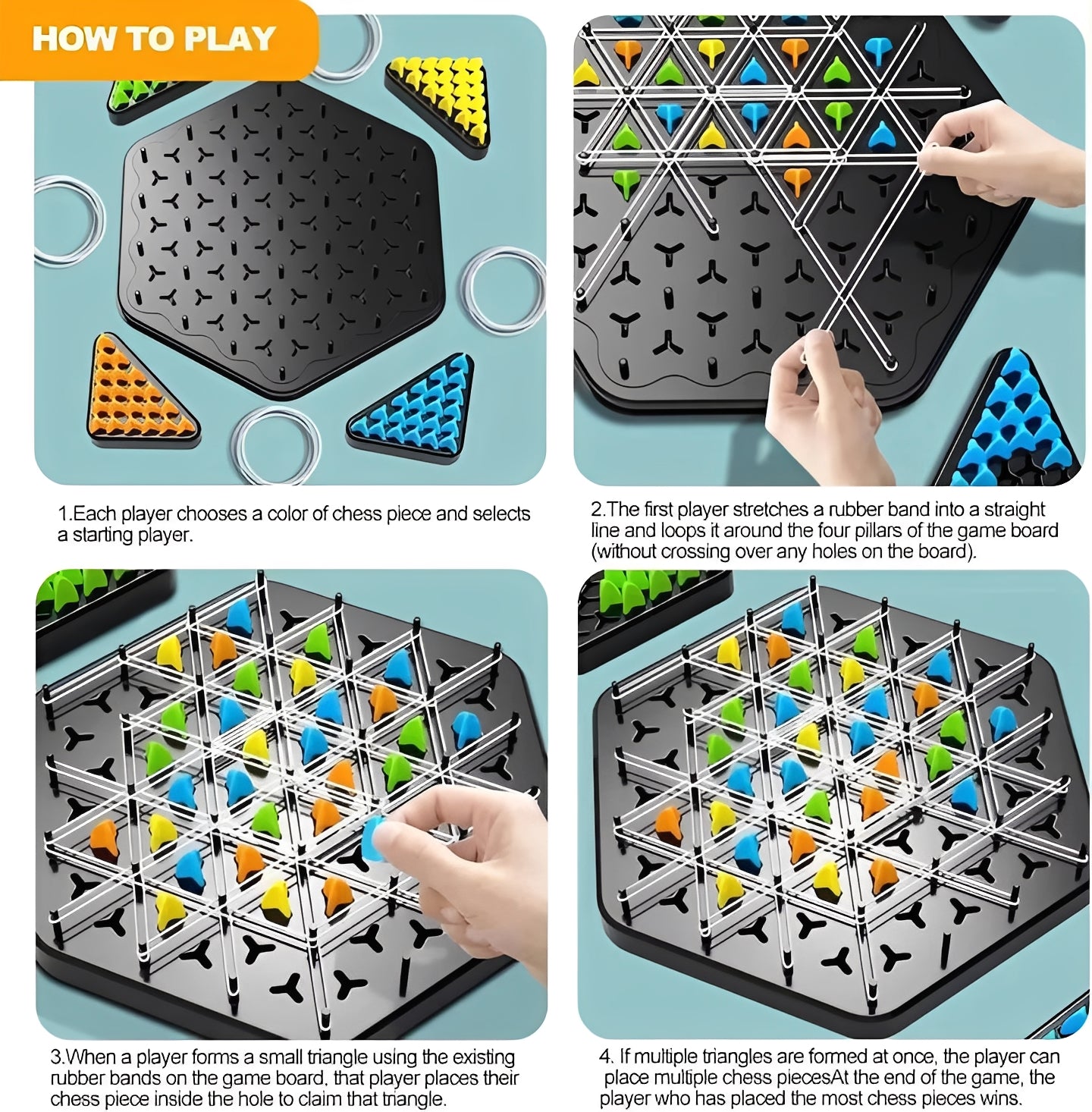 HOW TO PLAY

1.Each player chooses a color of chess piece and selects a starting player.

2.The first player stretches a rubber band into a straight line and loops it around the four pillars of the game board (without crossing over any holes on the board).

3.When a player forms a small triangle using the existing rubber bands on the game board, that player places their chess piece inside the hole to claim that triangle.

4. If multiple triangles are formed at once, the player can place multiple chess piecesAt the end of the game, the player who has placed the most chess pieces wins.