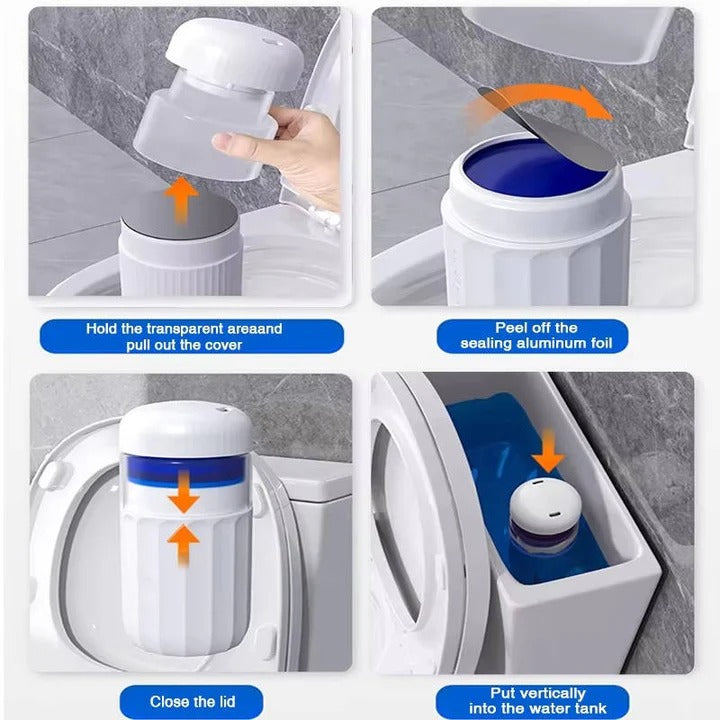 Hold the transparent areaand pull out the cover

Peel off the sealing aluminum foil

Close the lid

Put vertically into the water tank