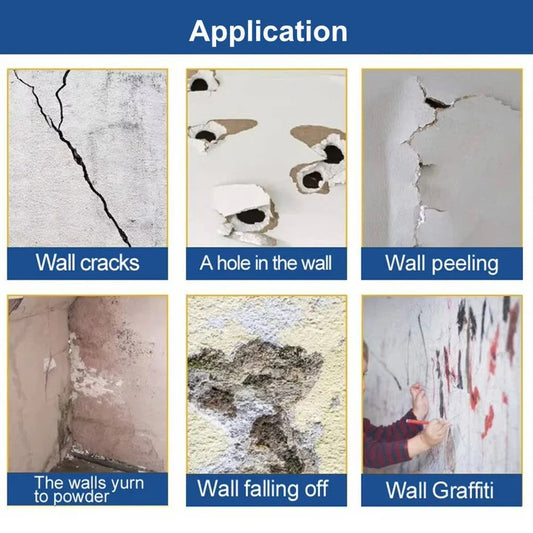 Application

Wall cracks

A hole in the wall

Wall peeling

The walls yurn to powder

Wall falling off

Wall Graffiti