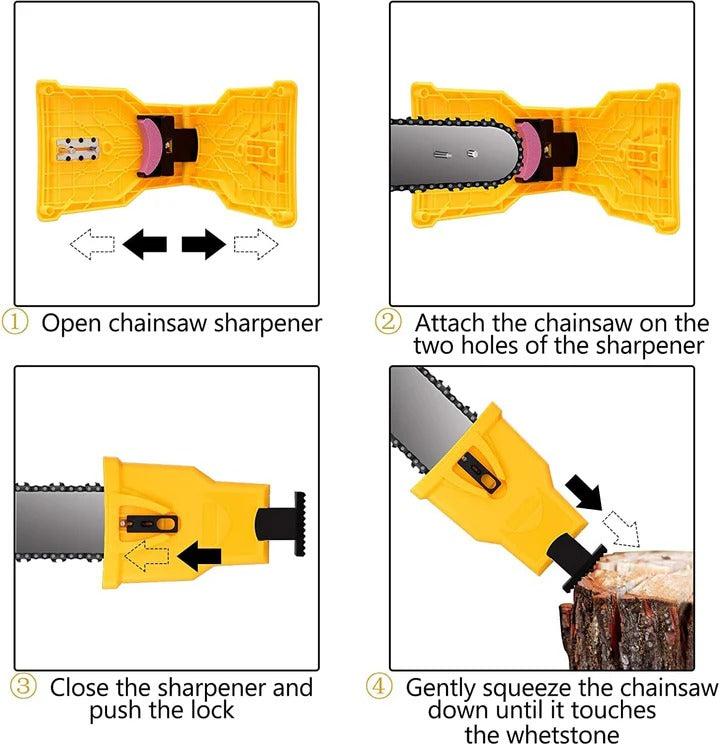 ① Open chainsaw sharpener

② Attach the chainsaw on the two holes of the sharpener

③ Close the sharpener and push the lock

④ Gently squeeze the chainsaw down until it touches the whetstone