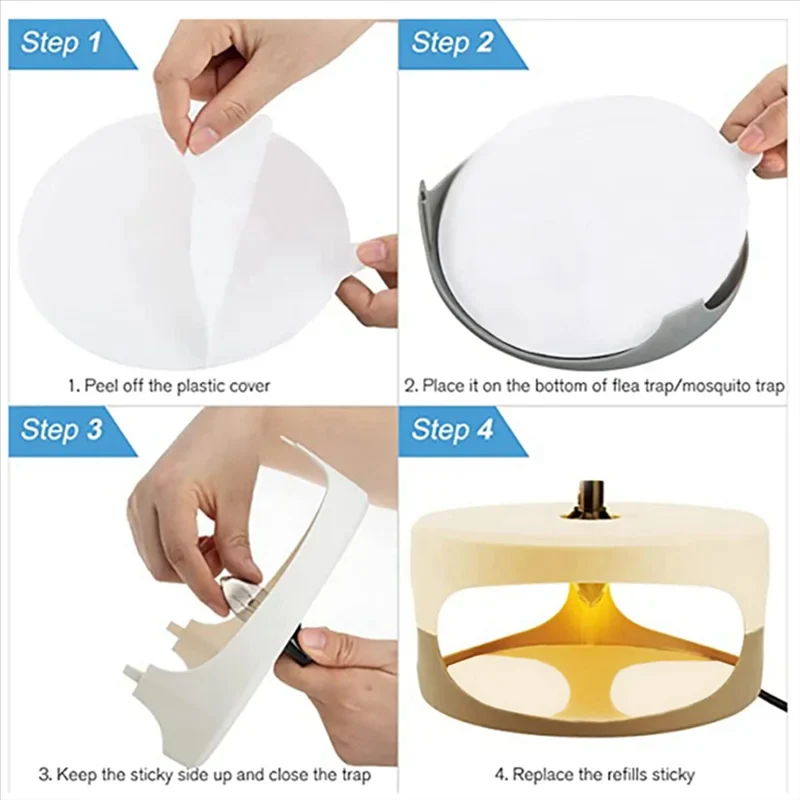 Step 1

1. Peel off the plastic cover

Step 2

2. Place it on the bottom of flea trap/mosquito trap

Step 3

3. Keep the sticky side up and close the trap

Step 4

4. Replace the refills sticky