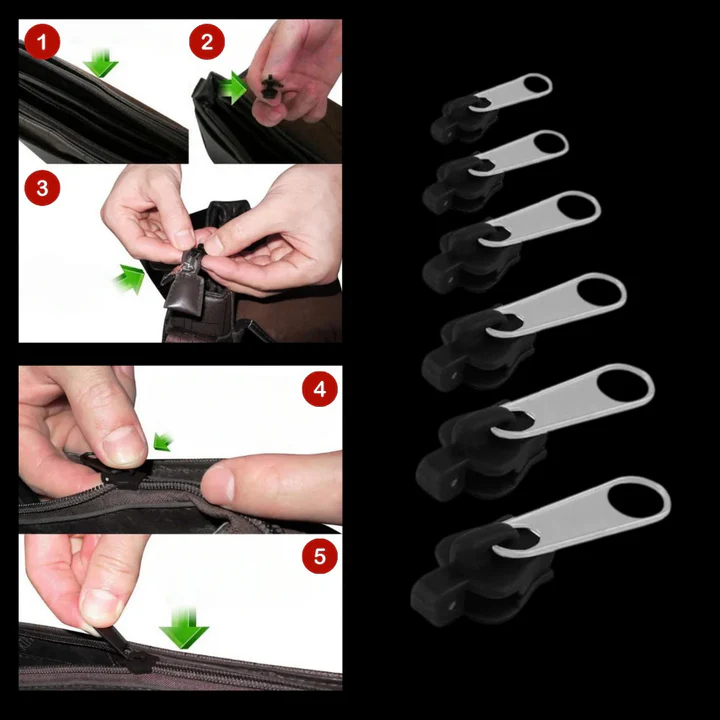 1
2
3
4
5